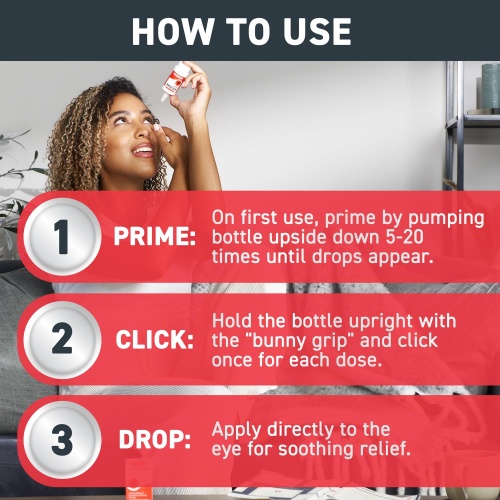 HOW TO USE

1 PRIME: On first use, prime by pumping bottle upside down 5-20 times until drops appear.

2 CLICK: Hold the bottle upright with the "bunny grip" and click once for each dose.

3 DROP: Apply directly to the eye for soothing relief.